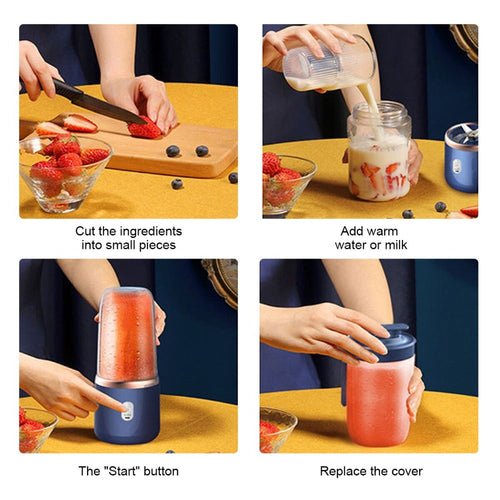 Cut the ingredients into small pieces

Add warm water or milk

The "Start" button

Replace the cover